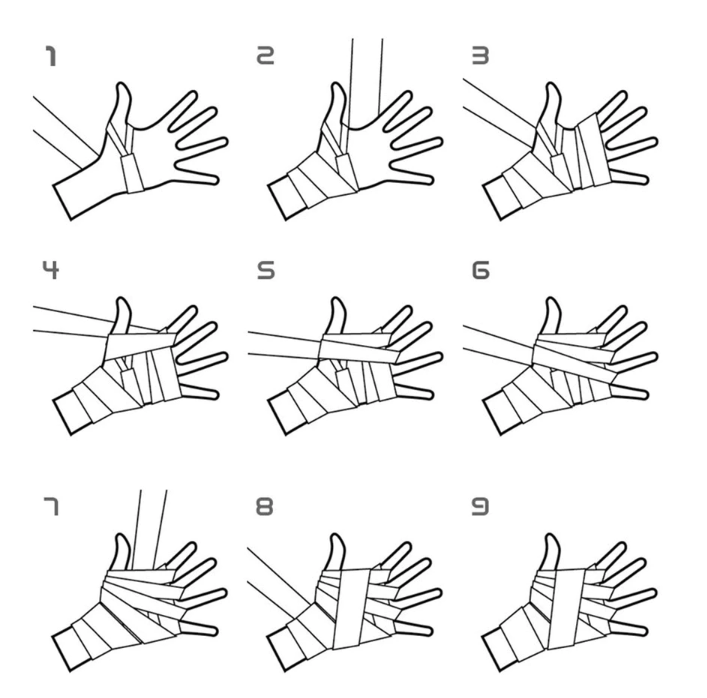 1

2

3

4

5

6

7

8

9