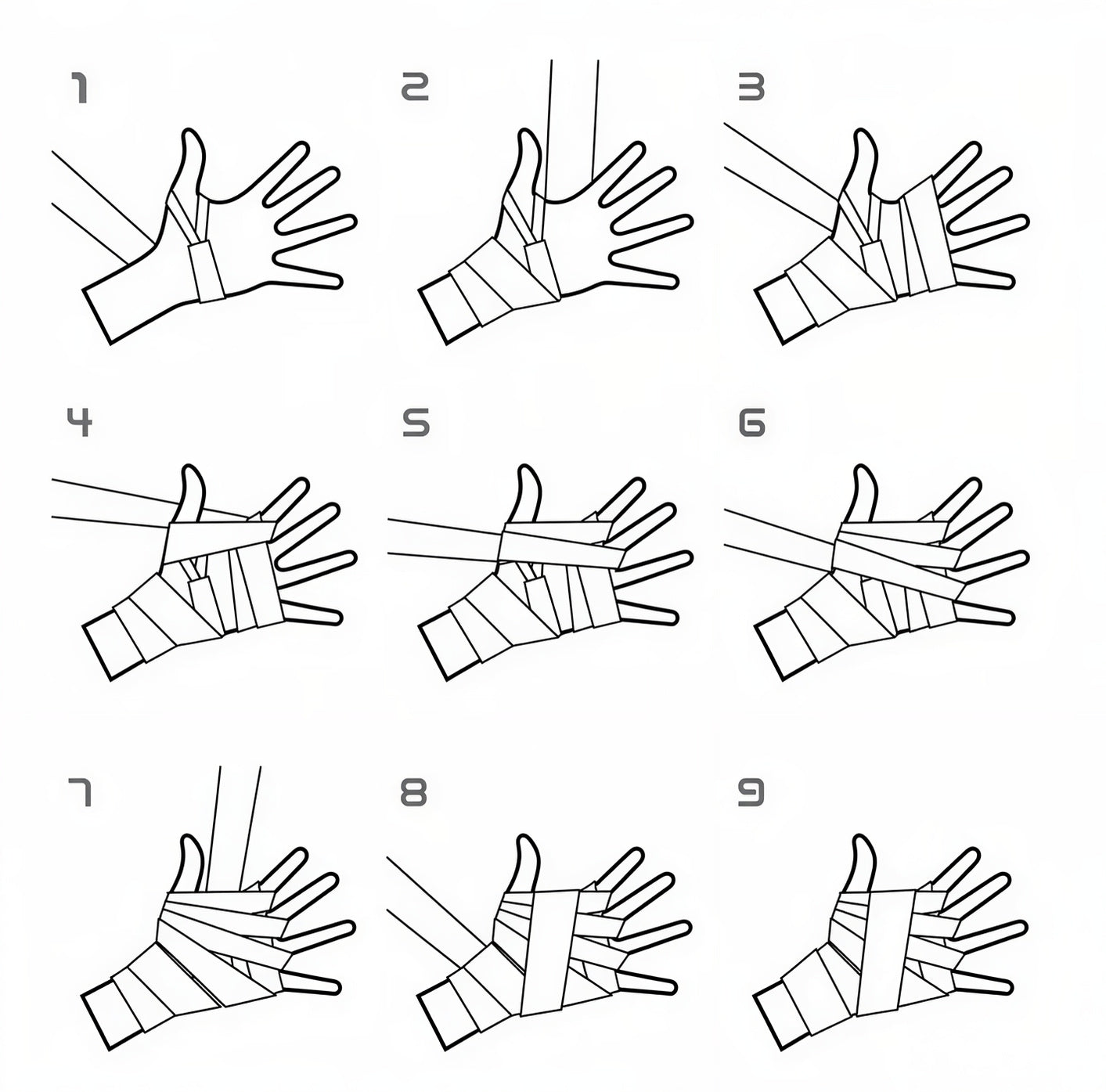 1
2
3
4
5
6
7
8
9